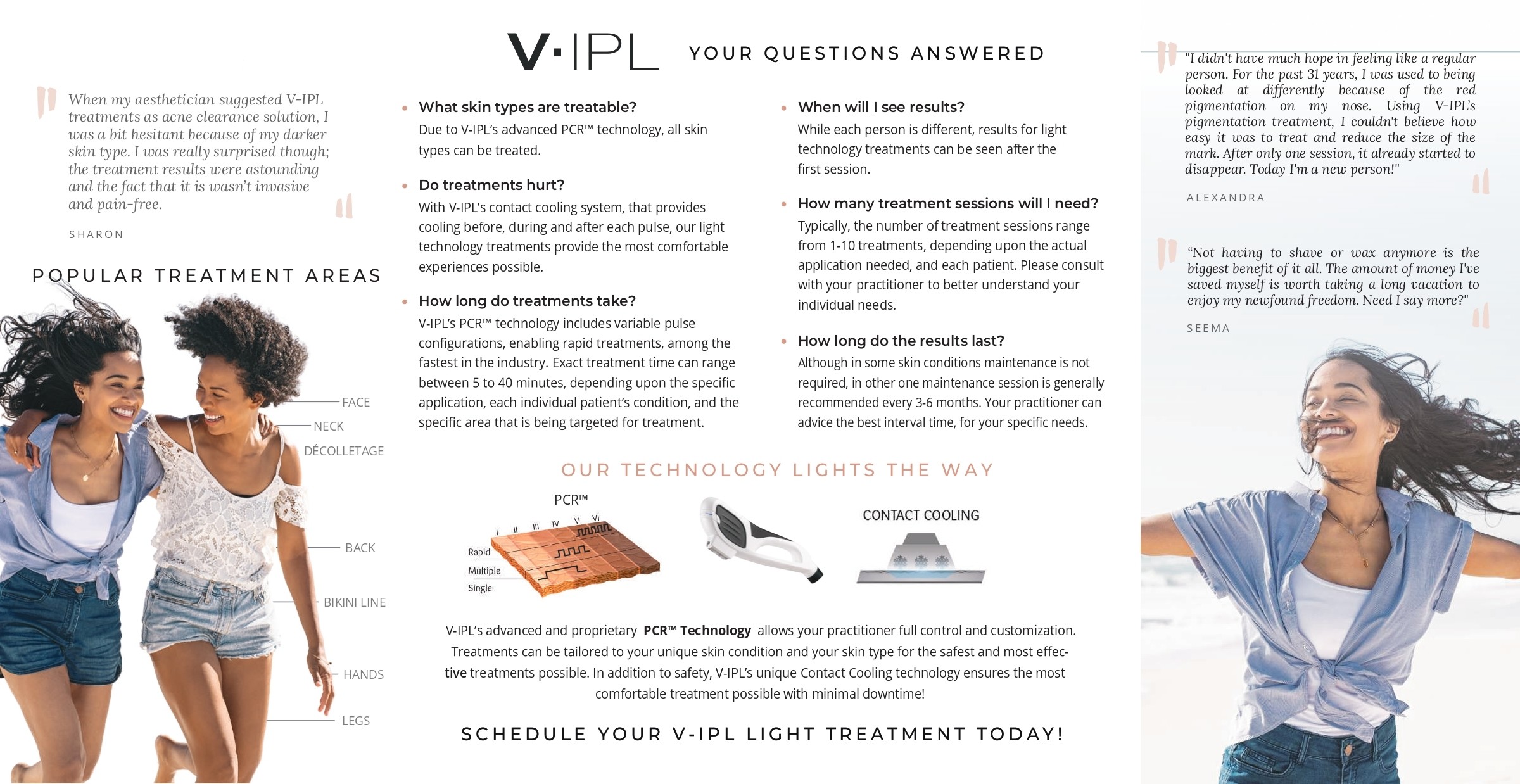 When my aesthetician suggested V-IPL treatments as acne clearance solution, I was a bit hesitant because of my darker skin type. I was really surprised though; the treatment results were astounding and the fact that it is wasn't invasive and pain-free.

SHARON

POPULAR TREATMENT AREAS

FACE
NECK
DÉCOLLETAGE
BACK
BIKINI LINE
HANDS
LEGS

V·IPL YOUR QUESTIONS ANSWERED

What skin types are treatable?
Due to V-IPL's advanced PCR™ technology, all skin types can be treated.

Do treatments hurt?
With V-IPL's contact cooling system, that provides cooling before, during and after each pulse, our light technology treatments provide the most comfortable experiences possible.

How long do treatments take?
V-IPL's PCR™ technology includes variable pulse configurations, enabling rapid treatments, among the fastest in the industry. Exact treatment time can range between 5 to 40 minutes, depending upon the specific application, each individual patient's condition, and the specific area that is being targeted for treatment.

When will I see results?
While each person is different, results for light technology treatments can be seen after the first session.

How many treatment sessions will I need?
Typically, the number of treatment sessions range from 1-10 treatments, depending upon the actual application needed, and each patient. Please consult with your practitioner to better understand your individual needs.

How long do the results last?
Although in some skin conditions maintenance is not required, in other one maintenance session is generally recommended every 3-6 months. Your practitioner can advice the best interval time, for your specific needs.

OUR TECHNOLOGY LIGHTS THE WAY

PCR™
I II III IV V VI
Rapid
Multiple
Single

CONTACT COOLING

V-IPL's advanced and proprietary PCR™ Technology allows your practitioner full control and customization. Treatments can be tailored to your unique skin condition and your skin type for the safest and most effective treatments possible. In addition to safety, V-IPL's unique Contact Cooling technology ensures the most comfortable treatment possible with minimal downtime!

SCHEDULE YOUR V-IPL LIGHT TREATMENT TODAY!

"I didn't have much hope in feeling like a regular person. For the past 31 years, I was used to being looked at differently because of the red pigmentation on my nose. Using V-IPL's pigmentation treatment, I couldn't believe how easy it was to treat and reduce the size of the mark. After only one session, it already started to disappear. Today I'm a new person!"

ALEXANDRA

"Not having to shave or wax anymore is the biggest benefit of it all. The amount of money I've saved myself is worth taking a long vacation to enjoy my newfound freedom. Need I say more?"

SEEMA